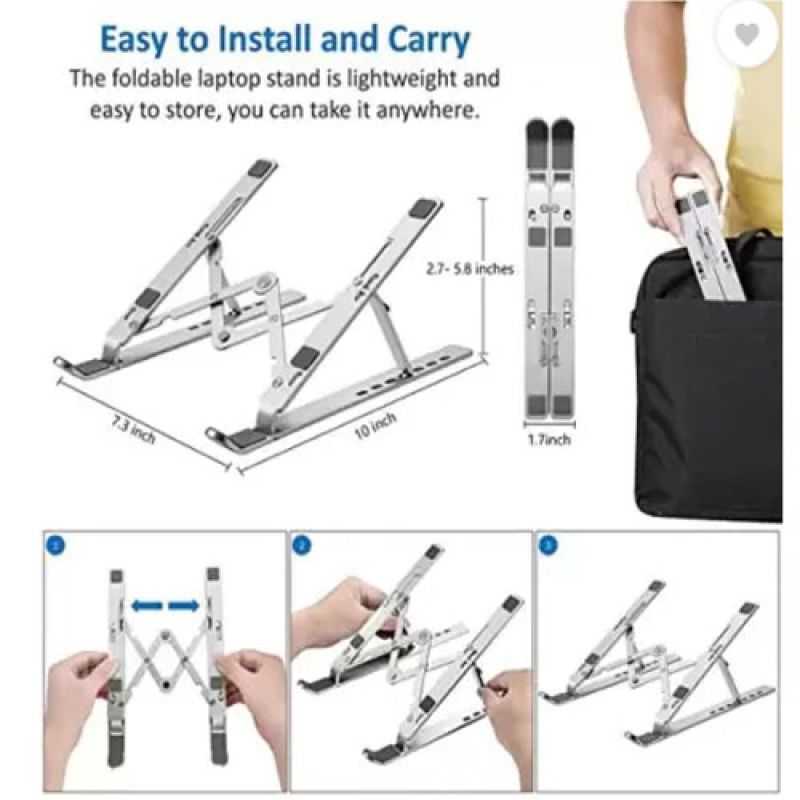 Easy to Install and Carry

The foldable laptop stand is lightweight and easy to store, you can take it anywhere.

2.7- 5.8 inches

7.3 inch

10 inch

1.7inch

1

2

3