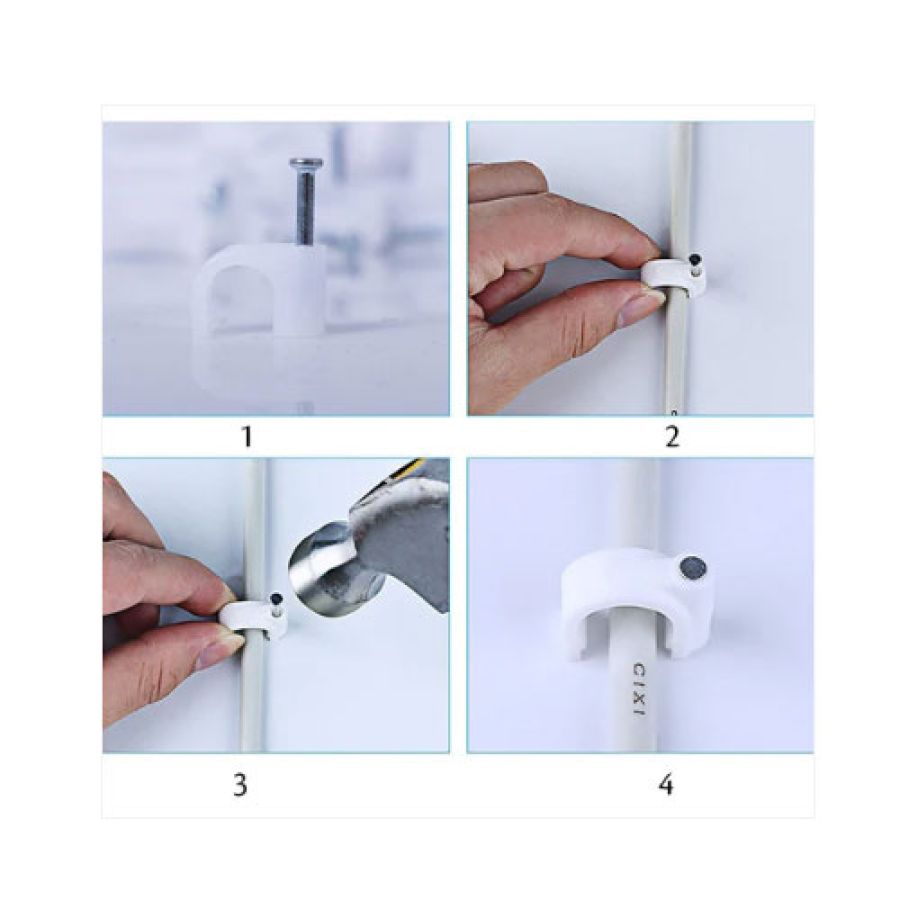 1

2

3

CIXI

4