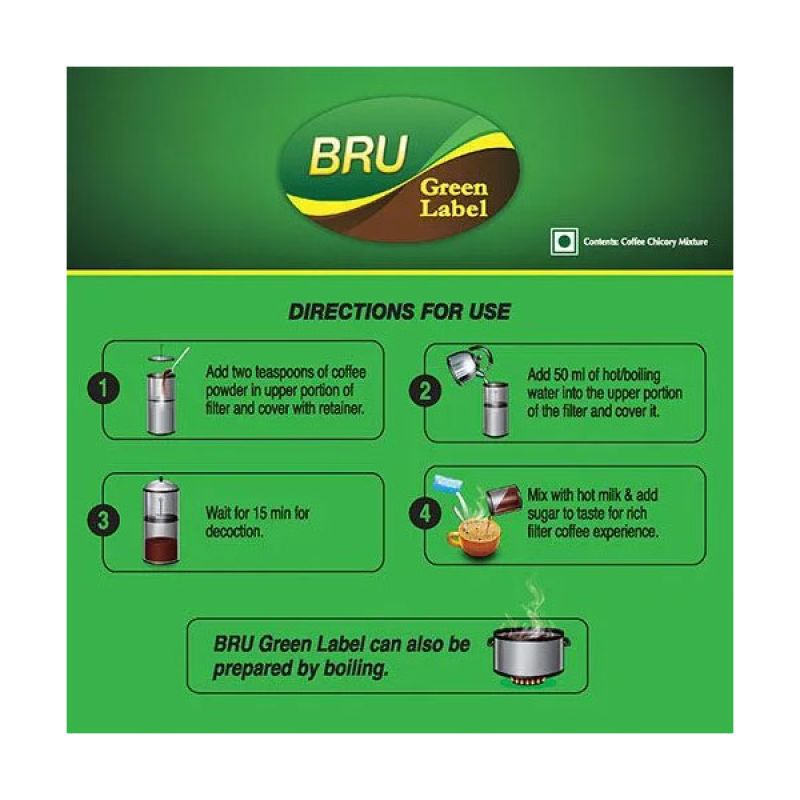 BRU
Green Label

Contents: Coffee Chicory Mixture

DIRECTIONS FOR USE

1 Add two teaspoons of coffee powder in upper portion of filter and cover with retainer.

2 Add 50 ml of hot/boiling water into the upper portion of the filter and cover it.

3 Wait for 15 min for decoction.

4 Mix with hot milk & add sugar to taste for rich filter coffee experience.

BRU Green Label can also be prepared by boiling.