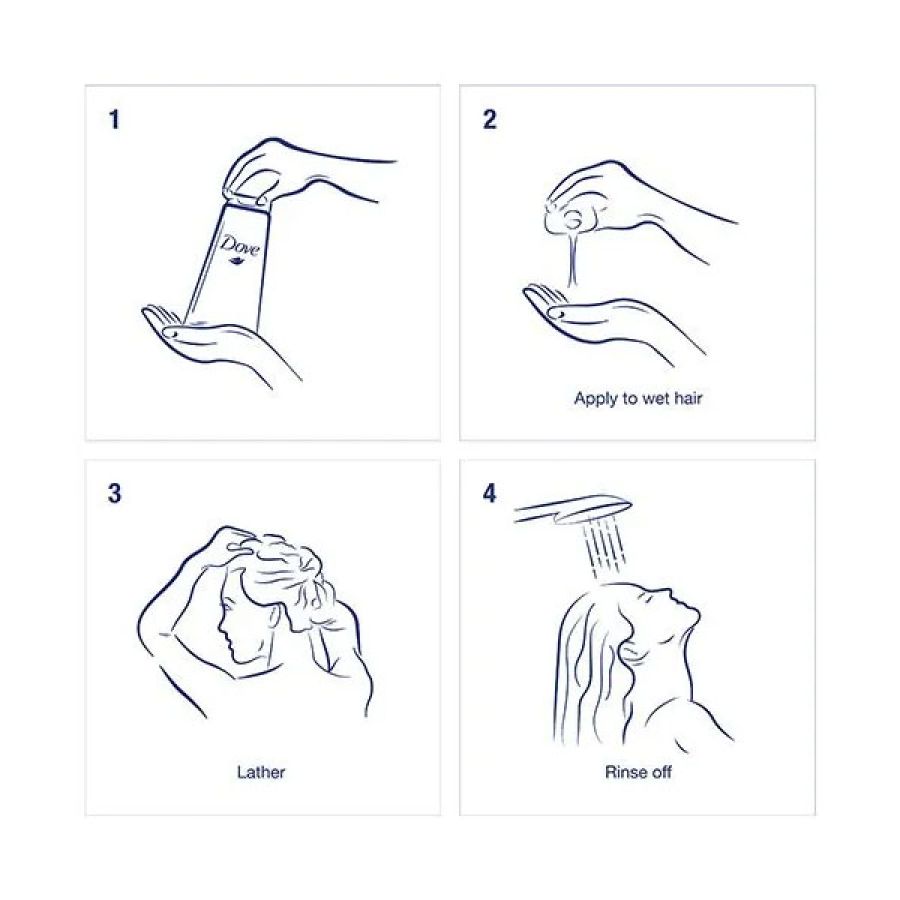 1

Dove

2

Apply to wet hair

3

Lather

4

Rinse off