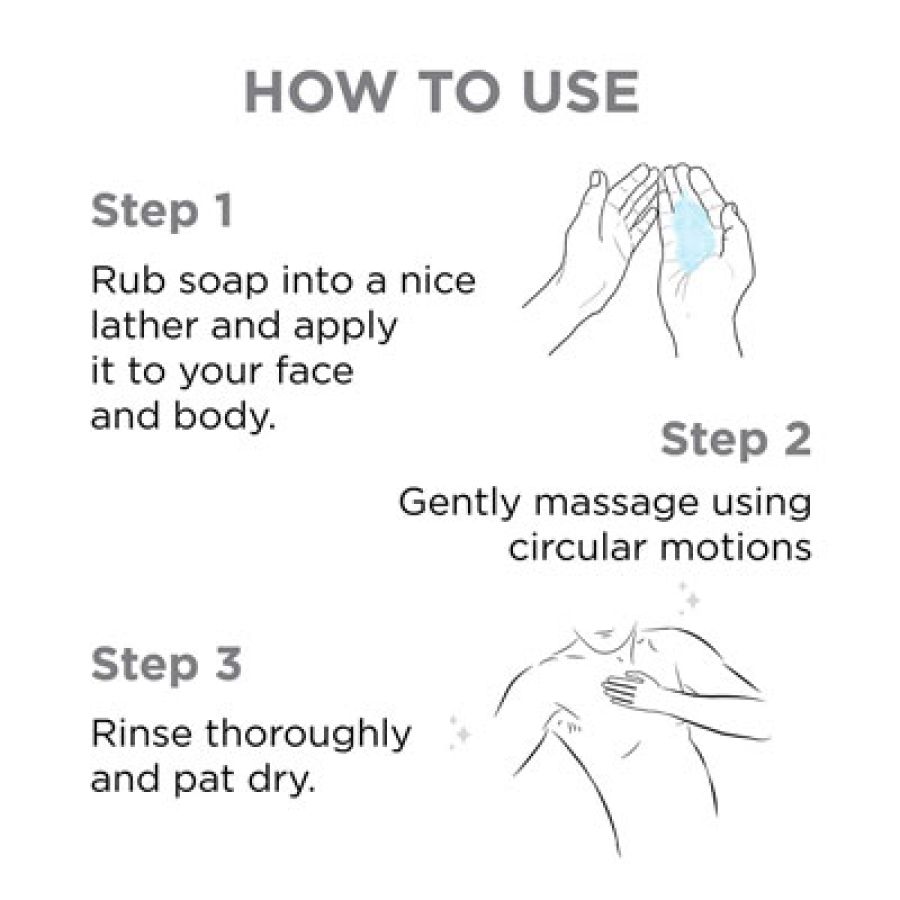 HOW TO USE

Step 1

Rub soap into a nice lather and apply it to your face and body.

Step 2

Gently massage using circular motions

Step 3

Rinse thoroughly and pat dry.